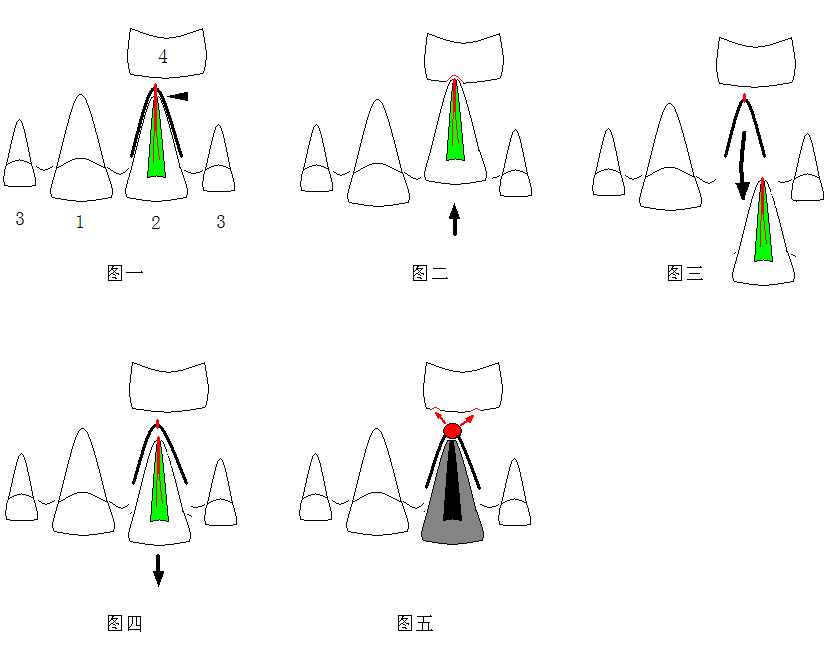 4

3 1 2 3

图一

图二

图三

图四

图五