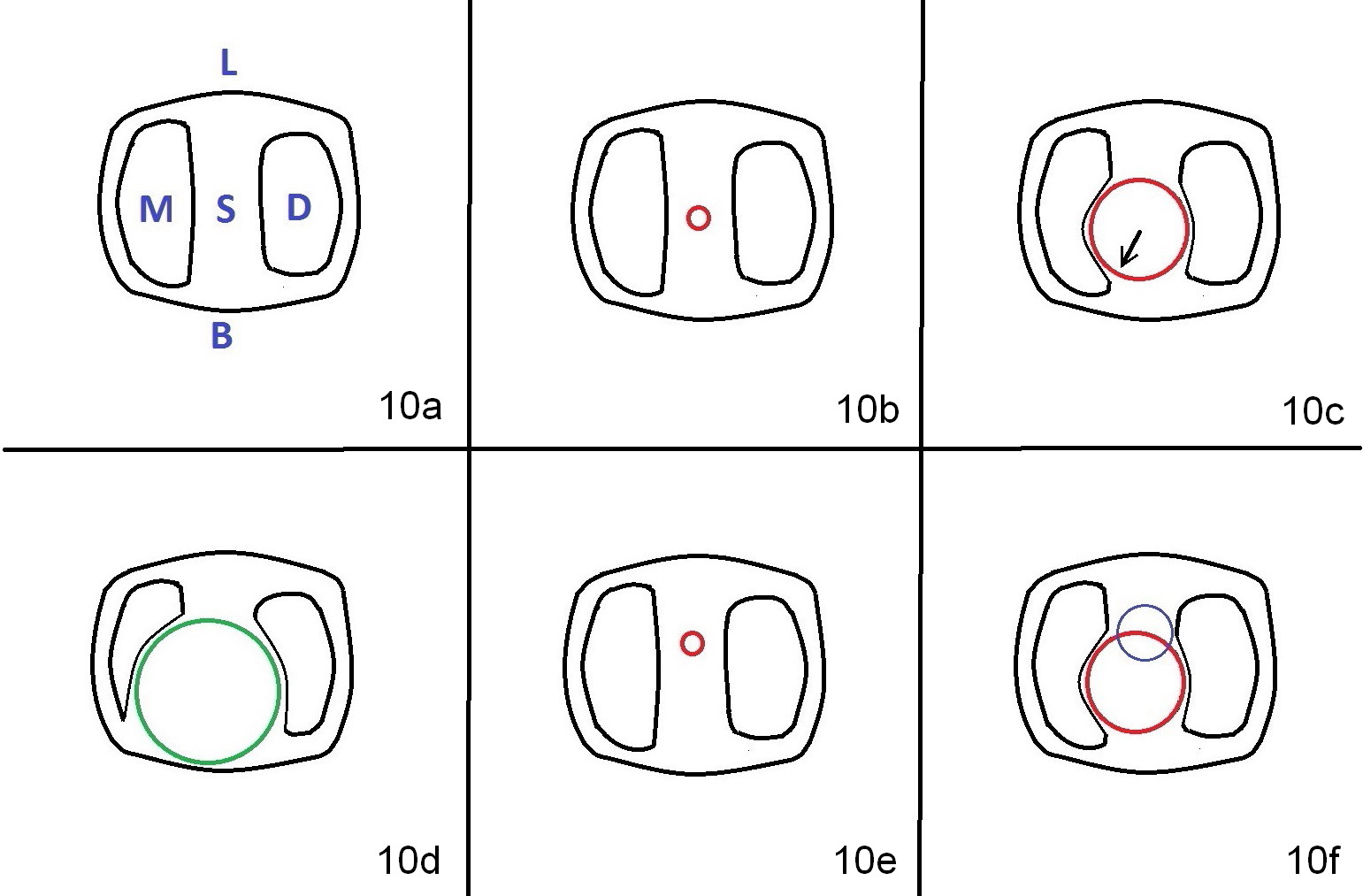 L
M S D
B
10a

10b

10c

10d

10e

10f